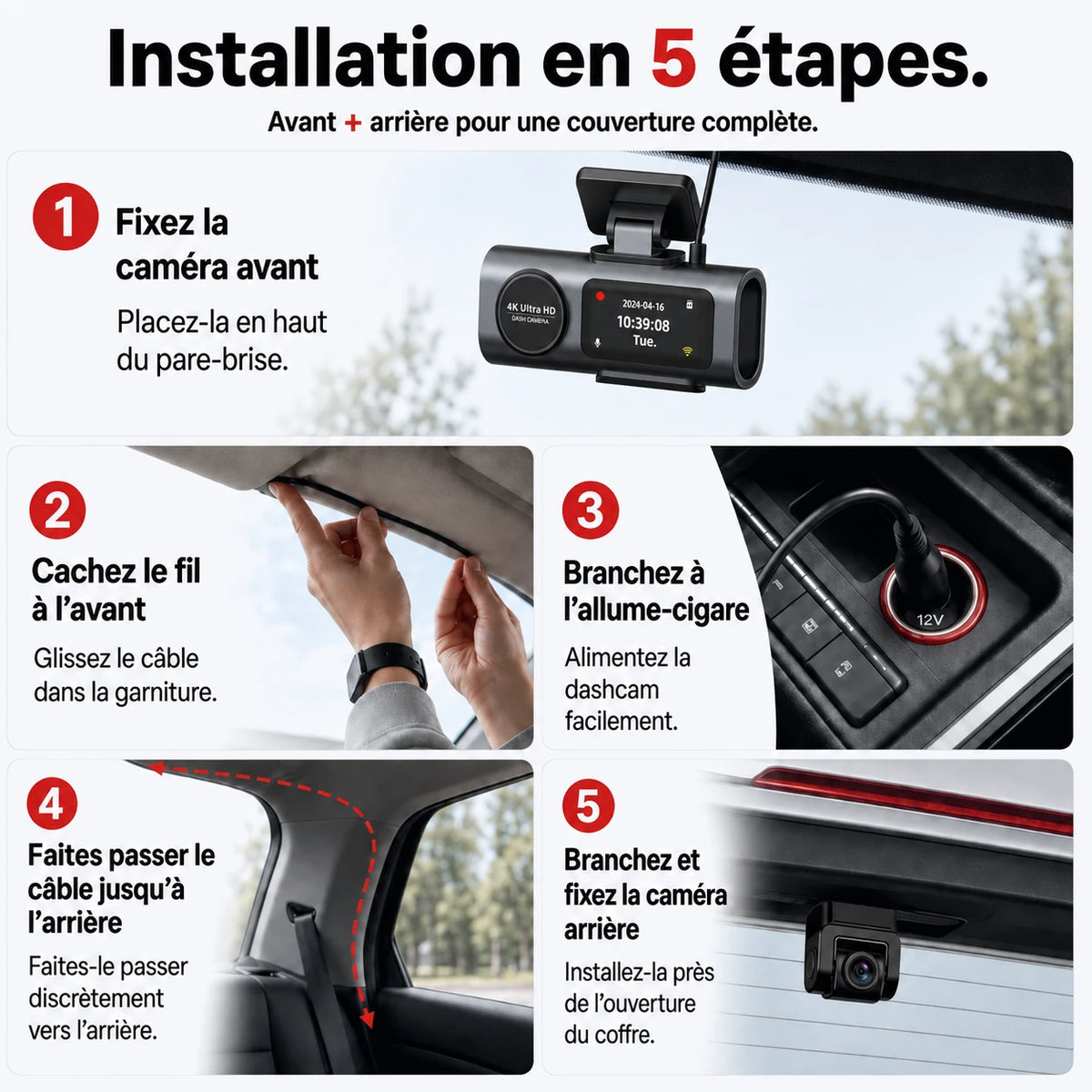 Installation en 5 étapes.

Avant + arrière pour une couverture complète.

1

Fixez la caméra avant

Placez-la en haut du pare-brise.

4K Ultra HD
DASH CAMERA

2024-04-16
10:39:08
Tue.

2

Cachez le fil à l'avant

Glissez le câble dans la garniture.

3

Branchez à l'allume-cigare

Alimentez la dashcam facilement.

12V

4

Faites passer le câble jusqu'à l'arrière

Faites-le passer discrètement vers l'arrière.

5

Branchez et fixez la caméra arrière

Installez-la près de l'ouverture du coffre.