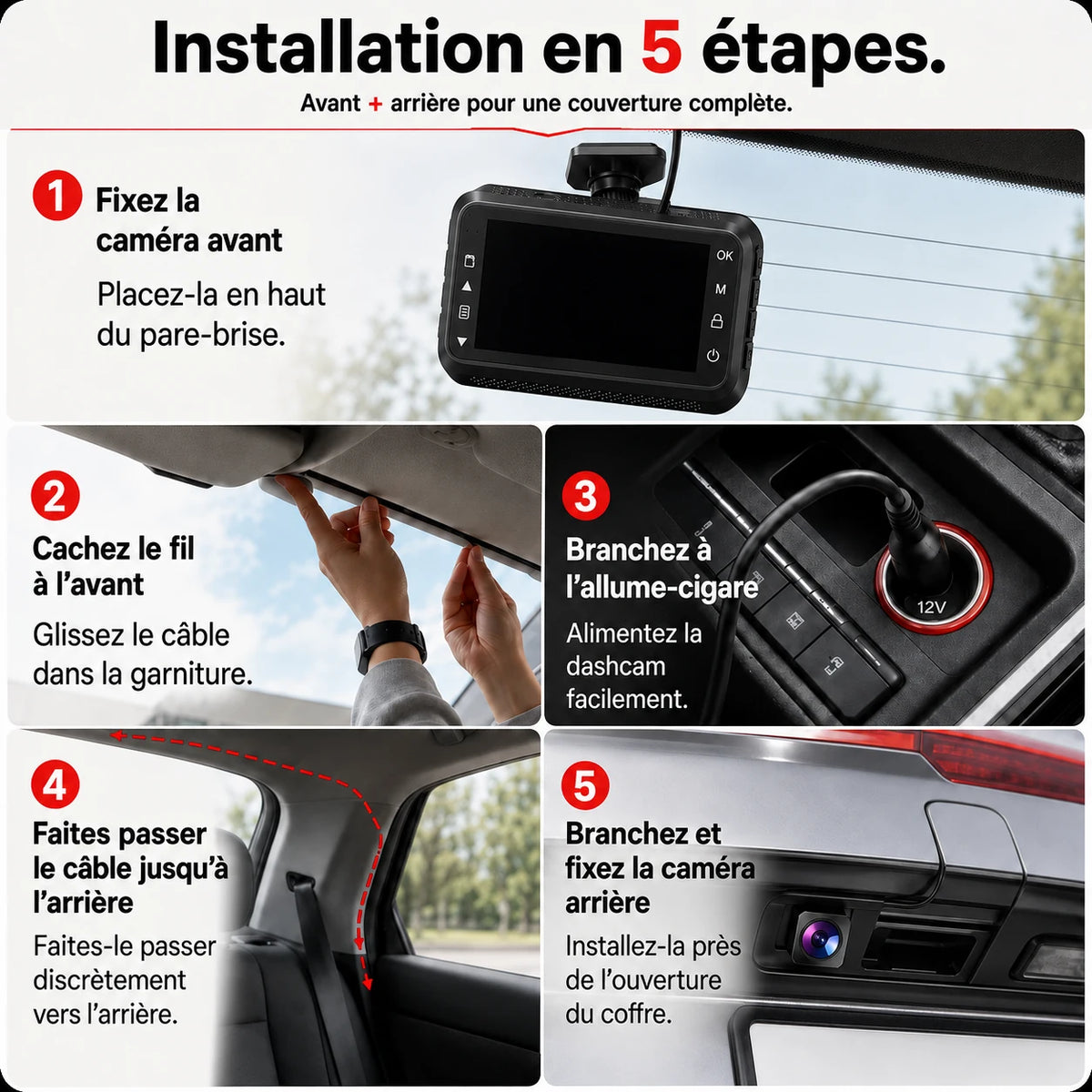 Installation en 5 étapes.

Avant + arrière pour une couverture complète.

1 Fixez la caméra avant

Placez-la en haut du pare-brise.

OK

M

2 Cachez le fil à l'avant

Glissez le câble dans la garniture.

3 Branchez à l'allume-cigare

Alimentez la dashcam facilement.

12V

4 Faites passer le câble jusqu'à l'arrière

Faites-le passer discrètement vers l'arrière.

5 Branchez et fixez la caméra arrière

Installez-la près de l'ouverture du coffre.